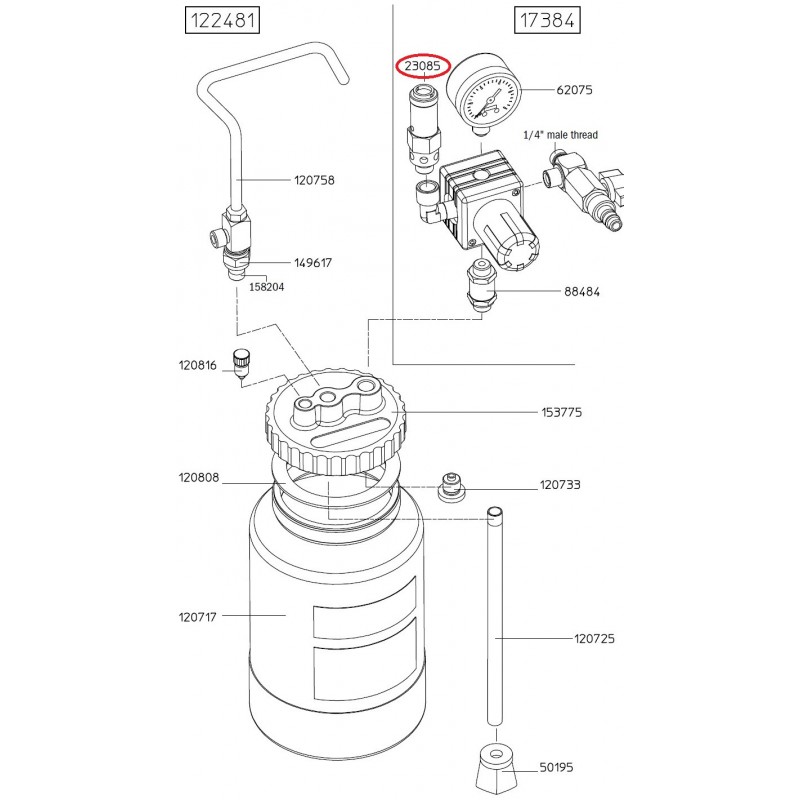 122481

17384

23085

62075

1/4" male thread

120758

149617

158204

88484

120816

153775

120808

120733

120717

120725

50195