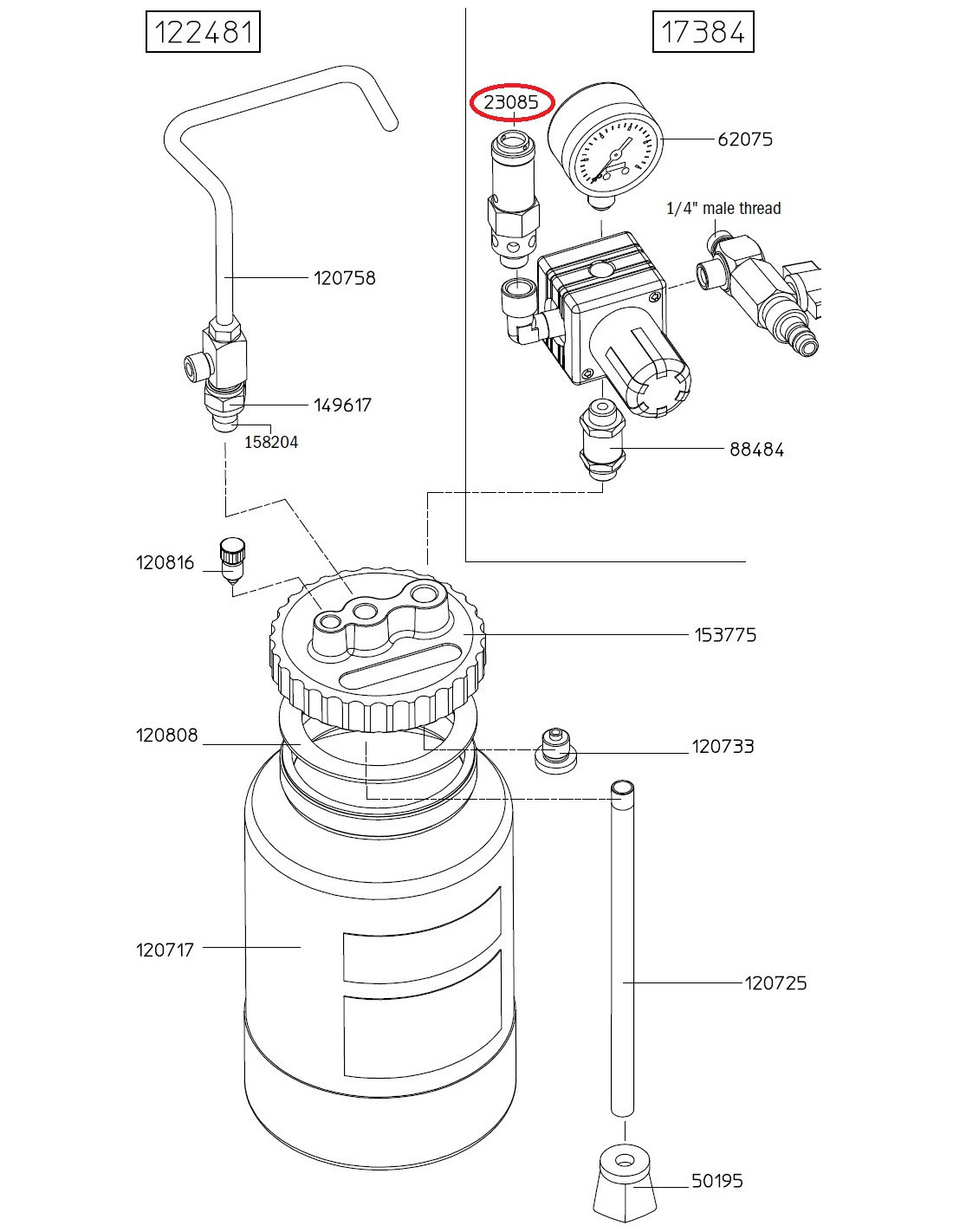 122481

17384

23085

62075

1/4" male thread

120758

149617

158204

88484

120816

153775

120808

120733

120717

120725

50195