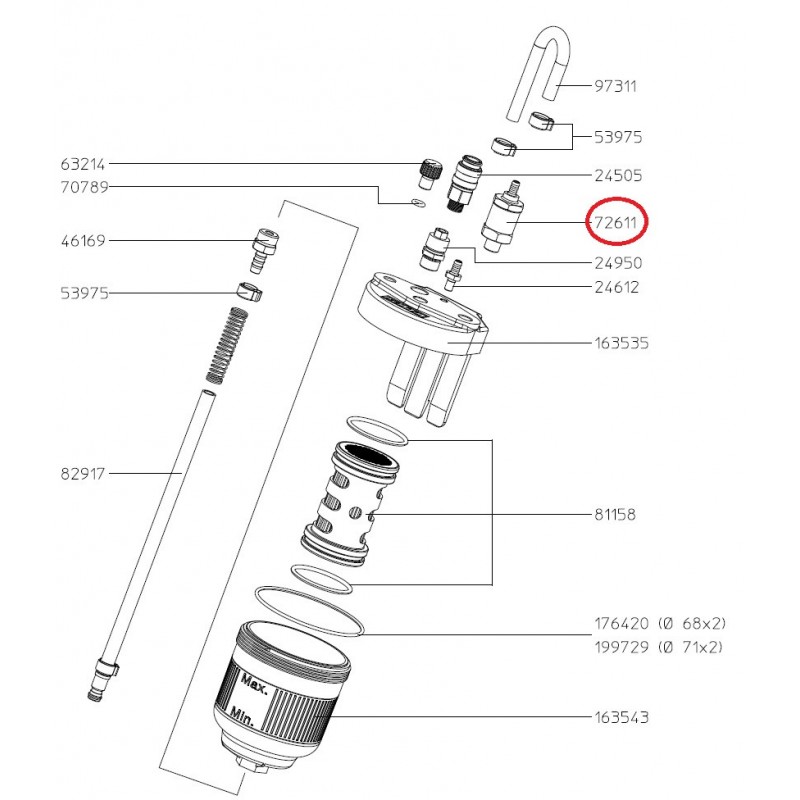 97311
53975
63214
24505
70789
72611
46169
24950
53975
24612
163535
82917
81158
176420 (Ø 68x2)
199729 (Ø 71x2)
Max.
Min.
163543