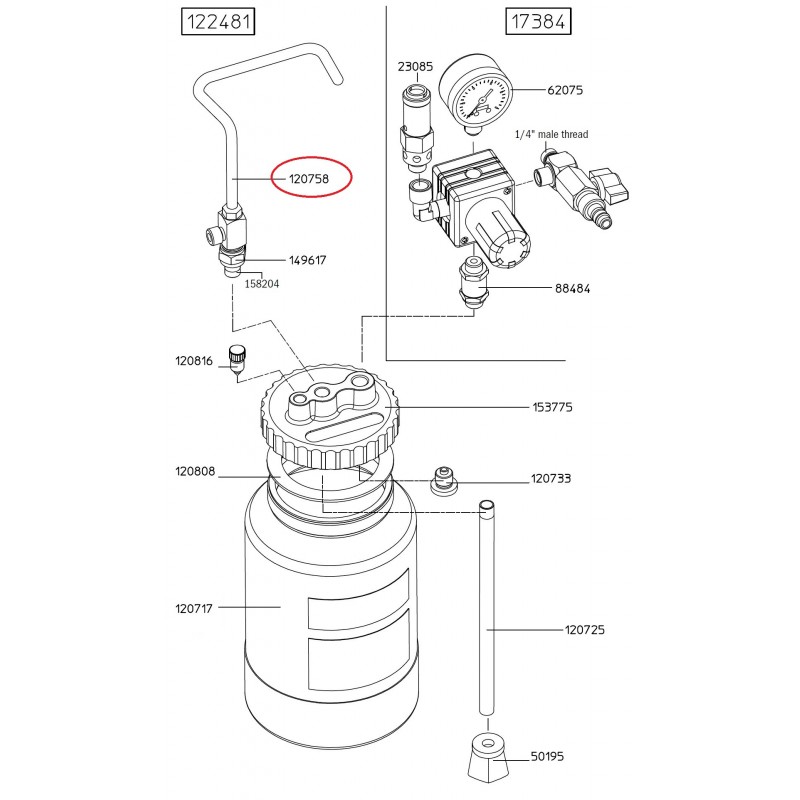 122481

17384

23085

62075

1/4" male thread

120758

149617

158204

88484

120816

153775

120808

120733

120717

120725

50195