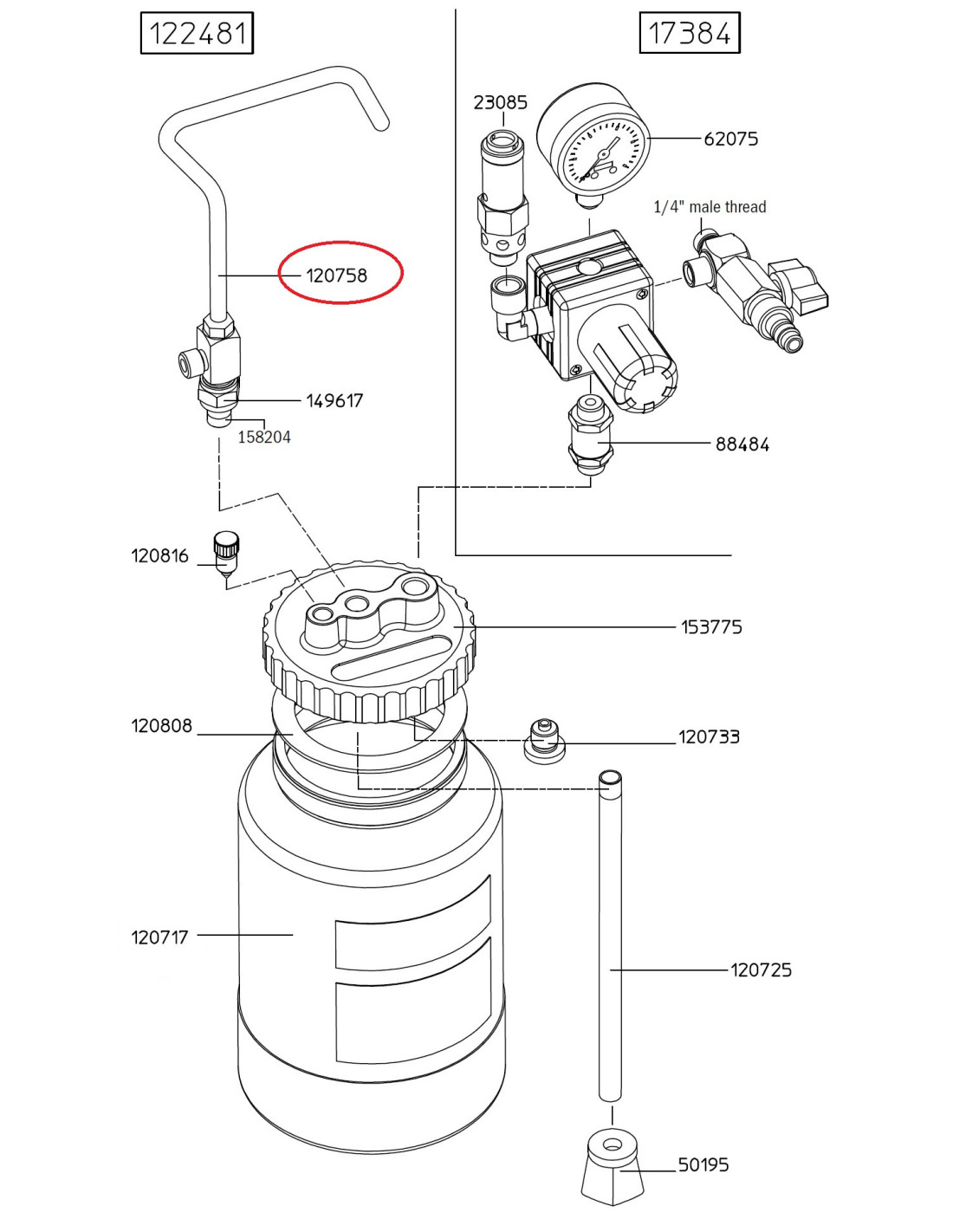 122481

17384

23085

62075

1/4" male thread

120758

149617

158204

88484

120816

153775

120808

120733

120717

120725

50195